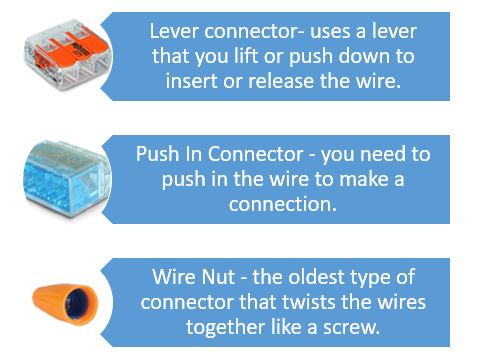 Lever connector- uses a lever that you lift or push down to insert or release the wire.

Push In Connector - you need to push in the wire to make a connection.

Wire Nut - the oldest type of connector that twists the wires together like a screw.