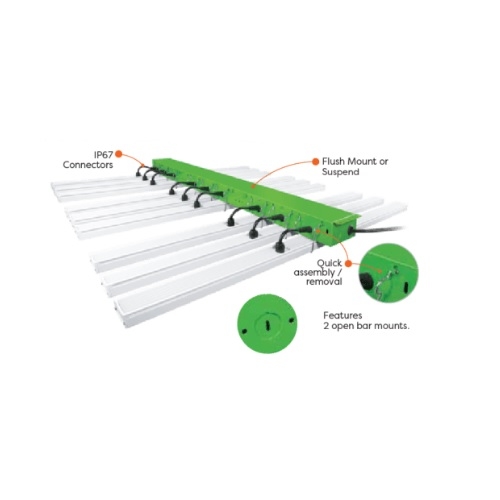 IP67
Connectors

Flush Mount or
Suspend

Quick
assembly /
removal

Features
2 open bar mounts.