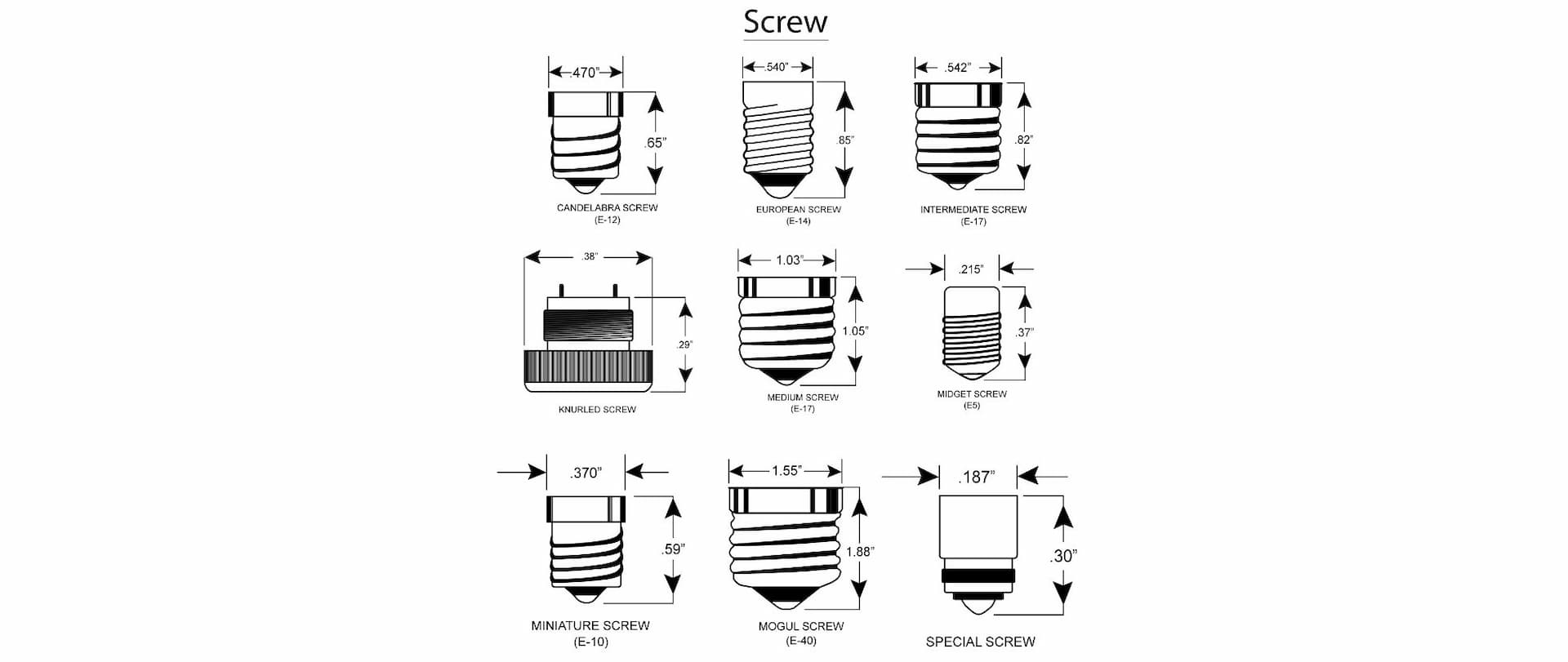 Screw

.470"

.65"

CANDELABRA SCREW
(E-12)

.540"

.85"

EUROPEAN SCREW
(E-14)

.542"

.82"

INTERMEDIATE SCREW
(E-17)

.38"

.29"

KNURLED SCREW

1.03"

1.05"

MEDIUM SCREW
(E-17)

.215"

.37"

MIDGET SCREW
(E5)

.370"

.59"

MINIATURE SCREW
(E-10)

1.55"

1.88"

MOGUL SCREW
(E-40)

.187"

.30"

SPECIAL SCREW